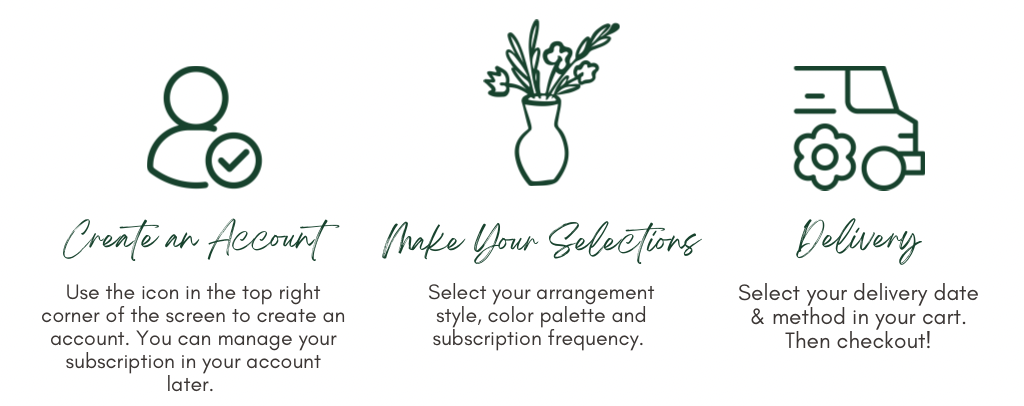 Create an Account

Use the icon in the top right corner of the screen to create an account. You can manage your subscription in your account later.

Make Your Selections

Select your arrangement style, color palette and subscription frequency.

Delivery

Select your delivery date & method in your cart. Then checkout!